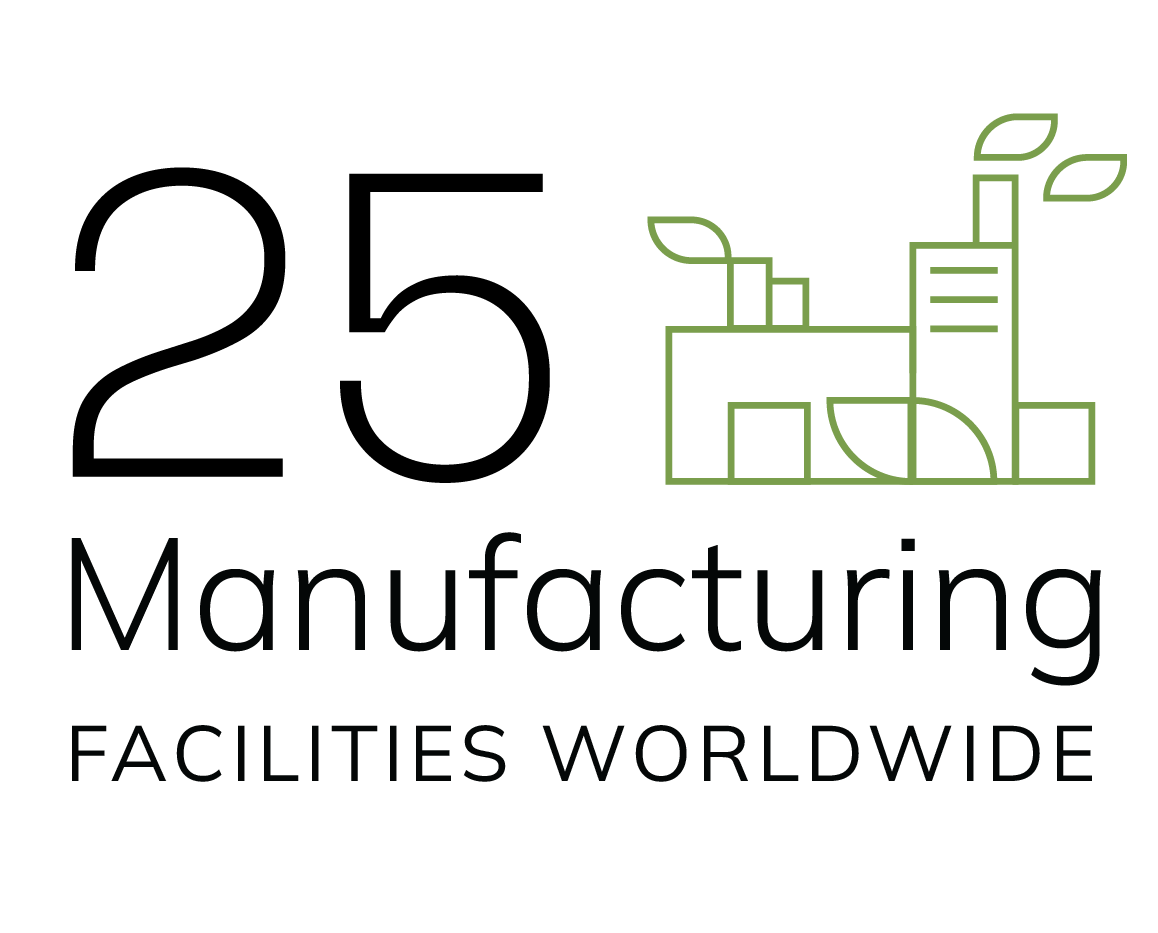 25
Manufacturing
FACILITIES WORLDWIDE