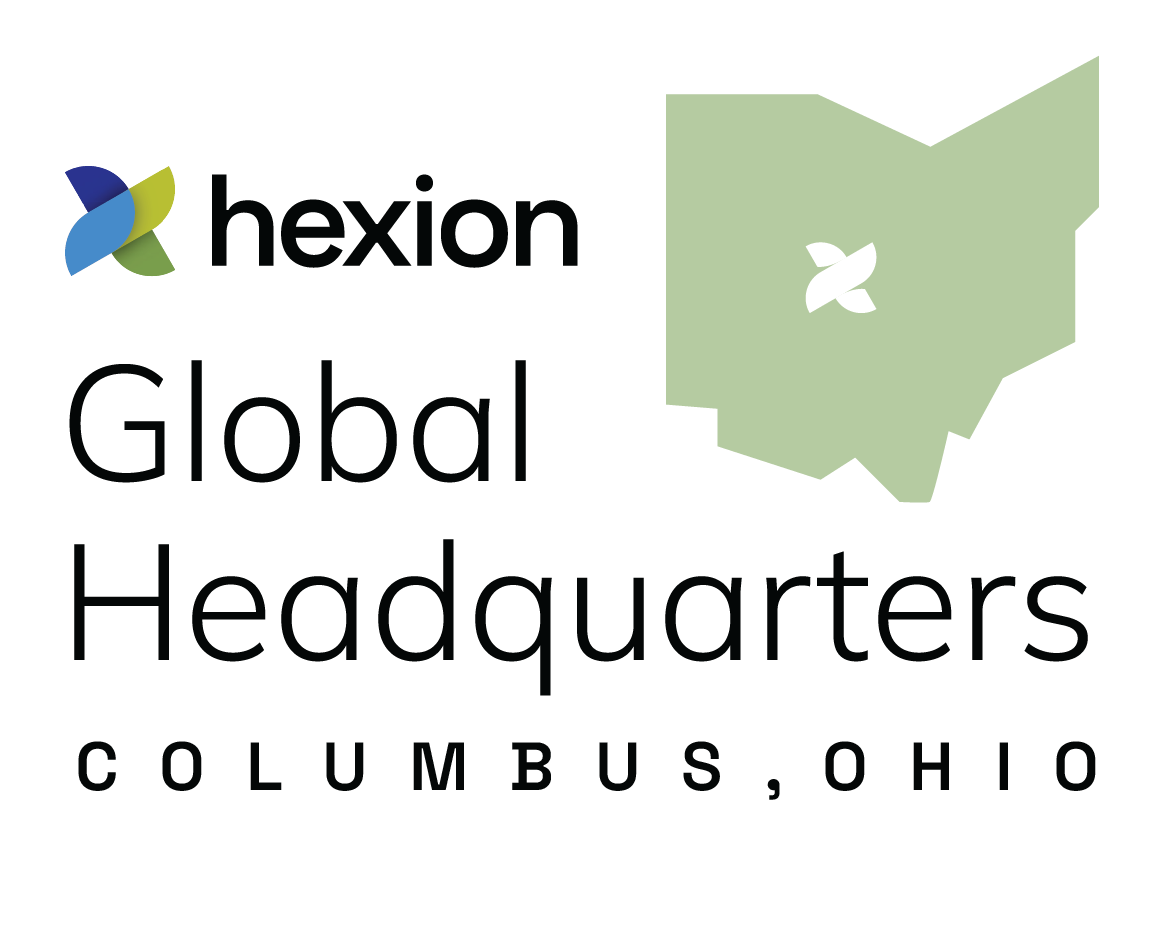 hexion

Global Headquarters

COLUMBUS, OHIO