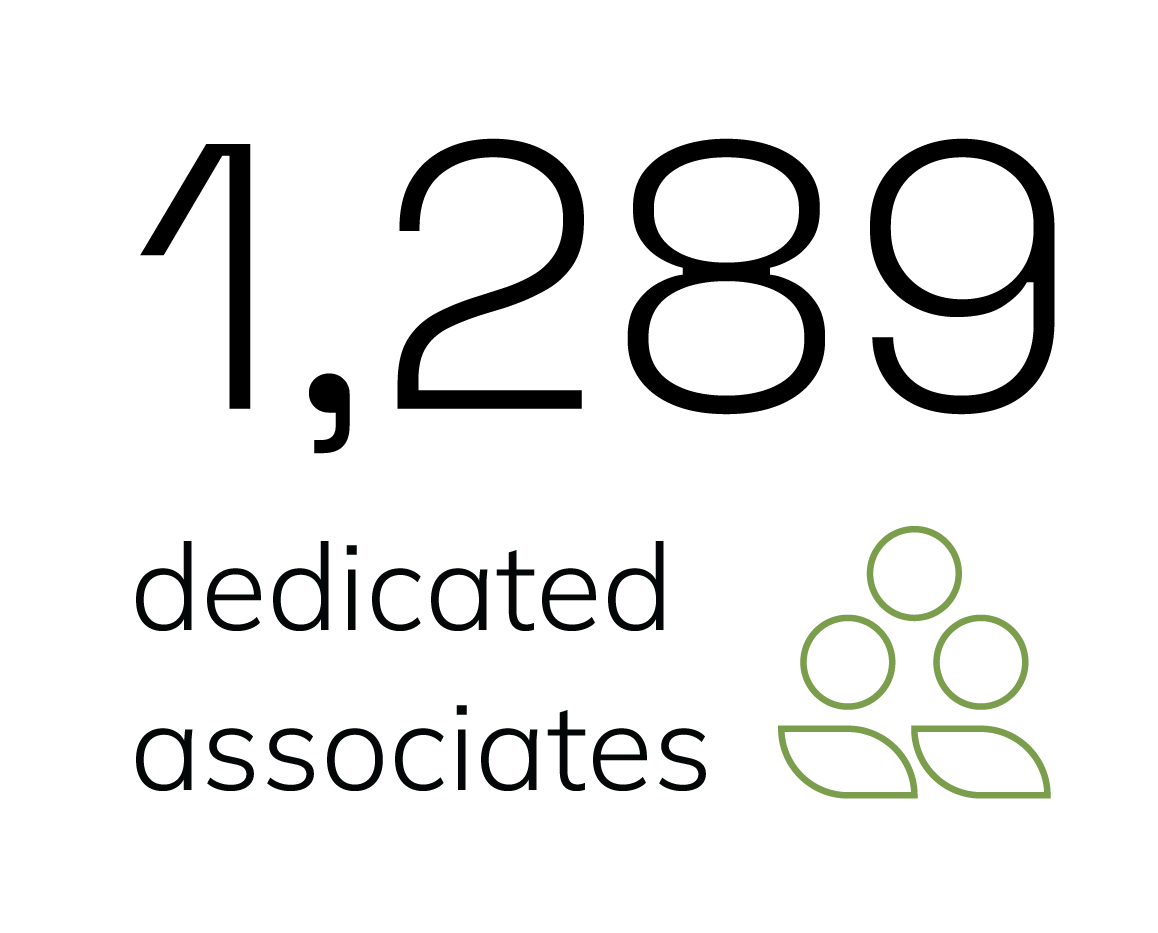 1,289

dedicated associates